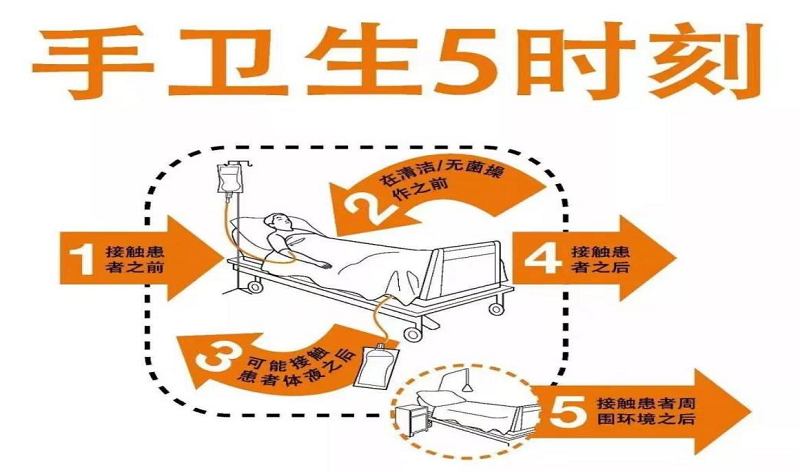 手卫生5时刻

1 接触患者之前

2 在清洁/无菌操作之前

3 可能接触患者体液之后

4 接触患者之后

5 接触患者周围环境之后